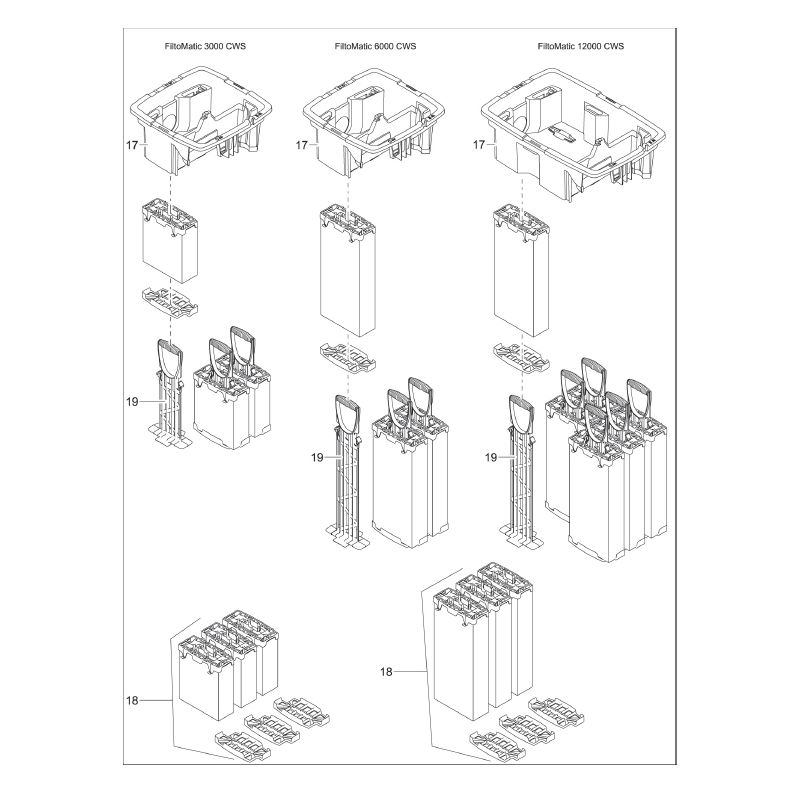 FiltoMatic 3000 CWS

FiltoMatic 6000 CWS

FiltoMatic 12000 CWS

17

17

17

19

19

19

18

18