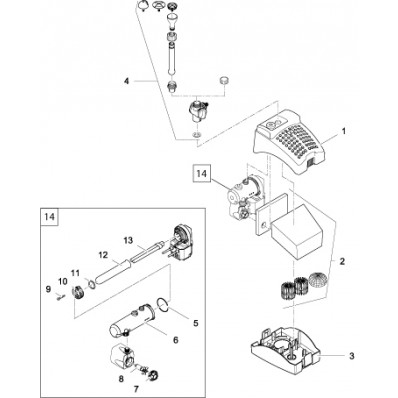 4
1
14
2
3
14
13
12
11
10
9
5
6
8
7