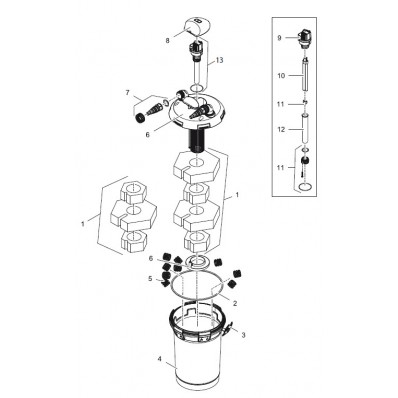 8
13
7
6
1
1
6
5
2
3
4
9
10
11
12
11