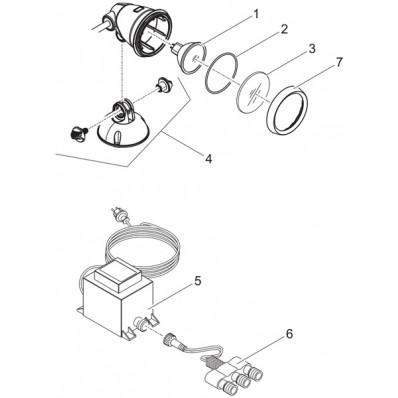 1
2
3
7
4
5
6