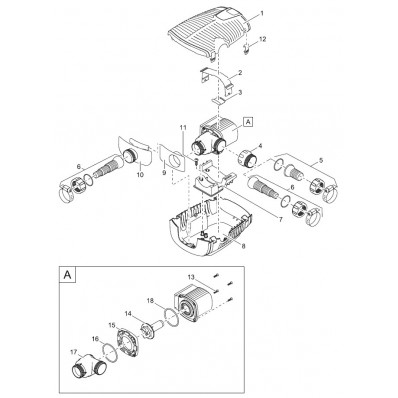 1
12
2
3
A
11
4
5
6
10
9
6
7
8
A
13
18
14
15
16
17