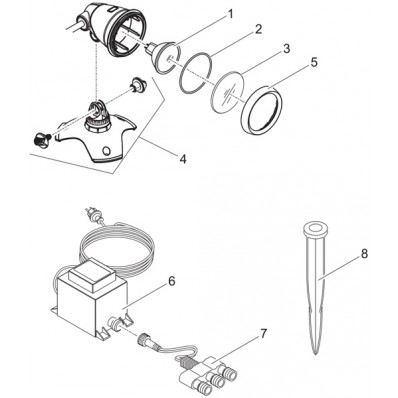 1
2
3
5
4
6
8
7