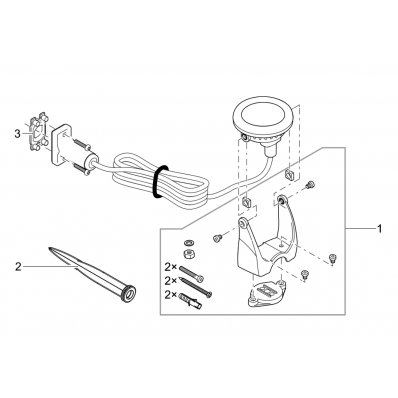 3
1
2
2×
2×
2×