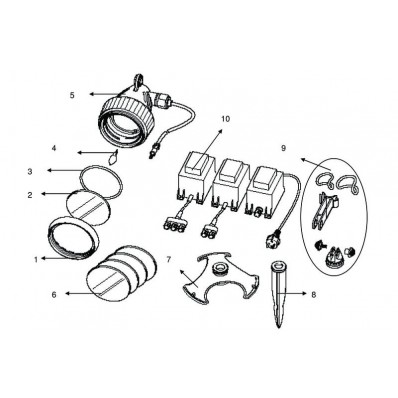 5
10
4
9
3
2
1
7
6
8