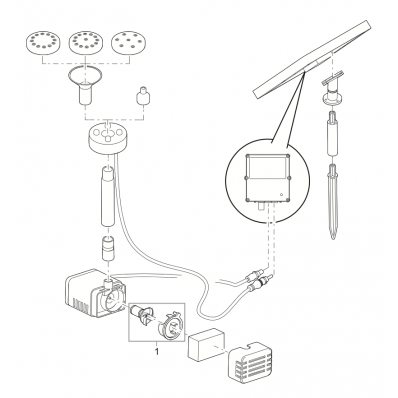 1